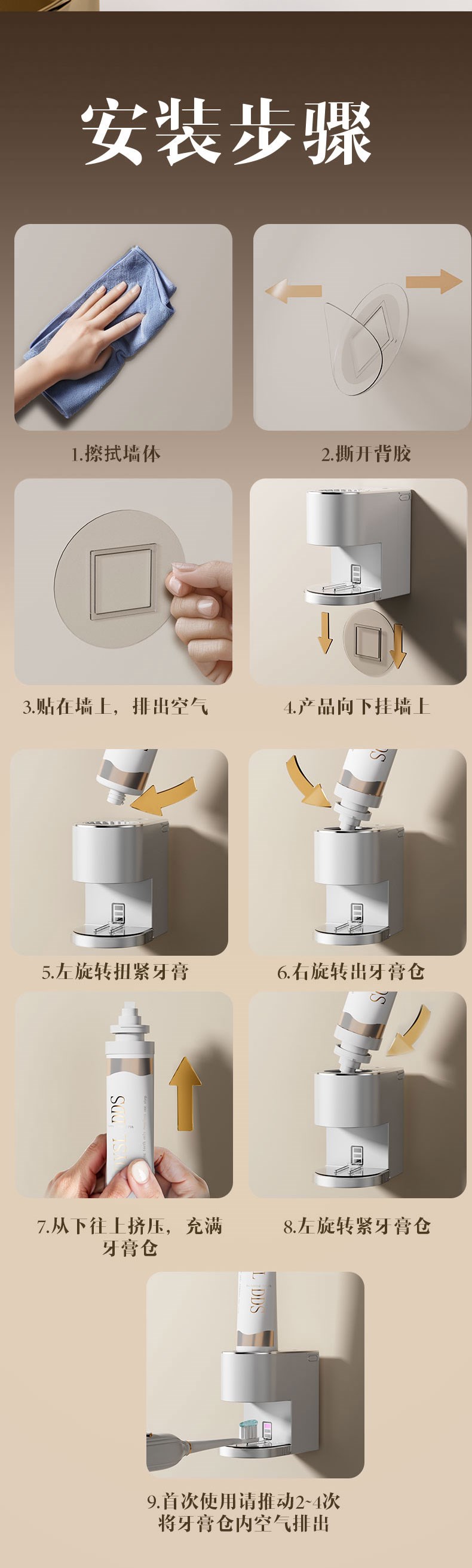 安装步骤

1.擦拭墙体

2.撕开背胶

3.贴在墙上，排出空气

4.产品向下挂墙上

5.左旋转扭紧牙膏

6.右旋转出牙膏仓

7.从下往上挤压，充满牙膏仓

8.左旋转紧牙膏仓

9.首次使用请推动2~4次将牙膏仓内空气排出